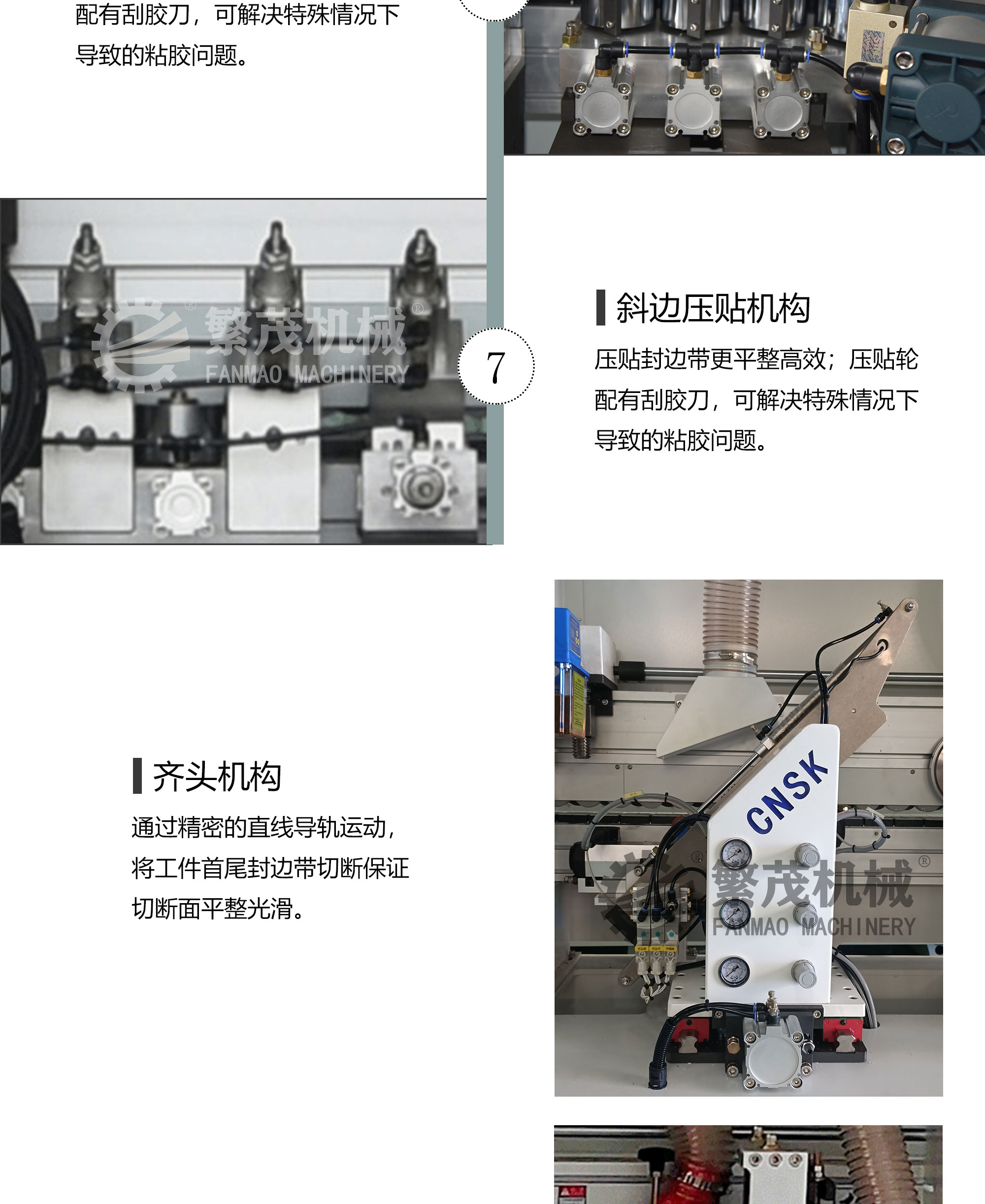 配有刮胶刀，可解决特殊情况下导致的粘胶问题。

繁茂机械®
FANMAO MACHINERY

7

斜边压贴机构

压贴封边带更平整高效；压贴轮配有刮胶刀，可解决特殊情况下导致的粘胶问题。

齐头机构

通过精密的直线导轨运动，将工件首尾封边带切断保证切断面平整光滑。

CNSK

繁茂机械®
FANMAO MACHINERY